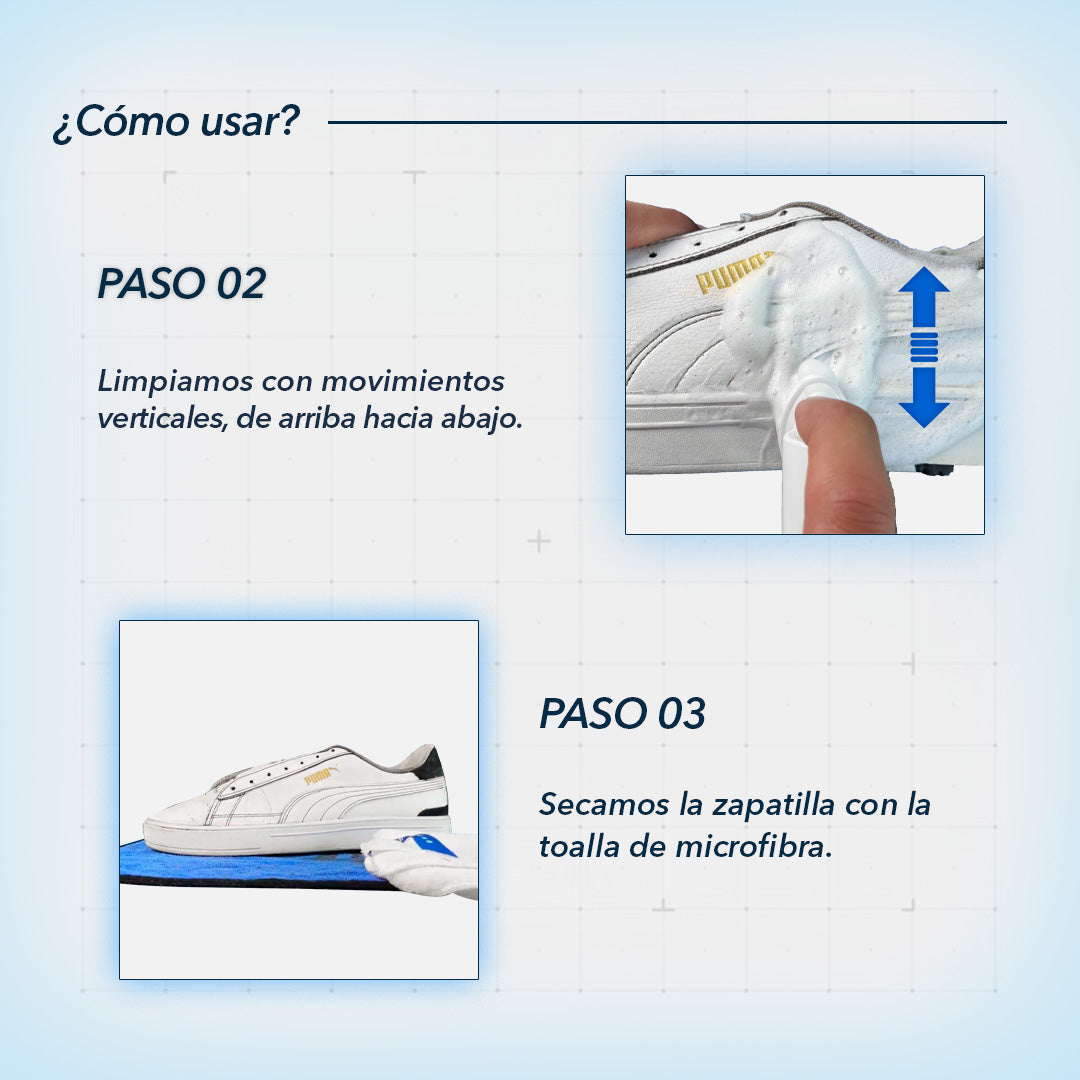 ¿Cómo usar?

PASO 02

Limpiamos con movimientos verticales, de arriba hacia abajo.

PUMA

PUMA

PASO 03

Secamos la zapatilla con la toalla de microfibra.